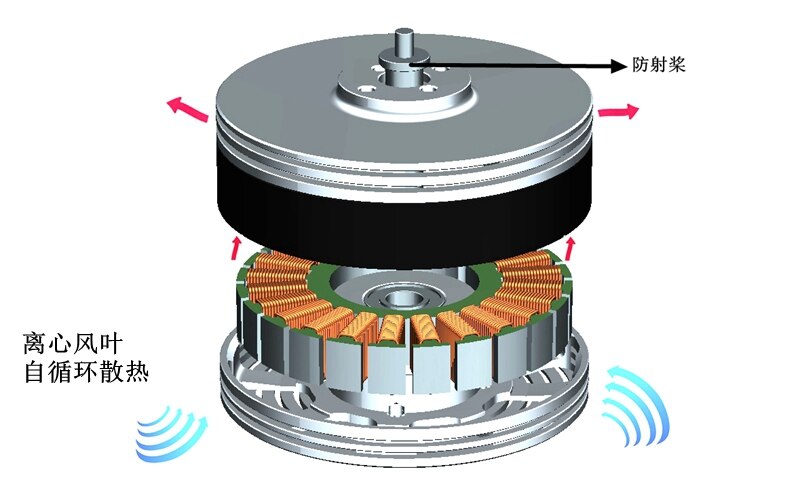 防射桨

离心风叶
自循环散热