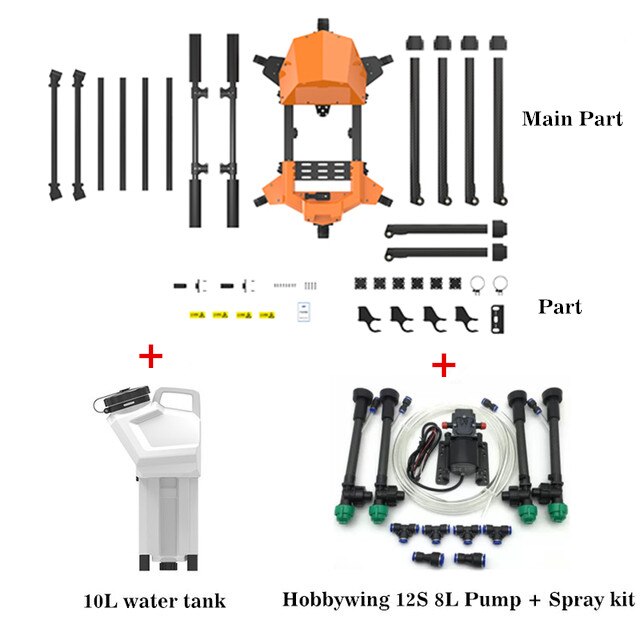 Main Part

Part

+

+

10L water tank

Hobbywing 12S 8L Pump + Spray kit