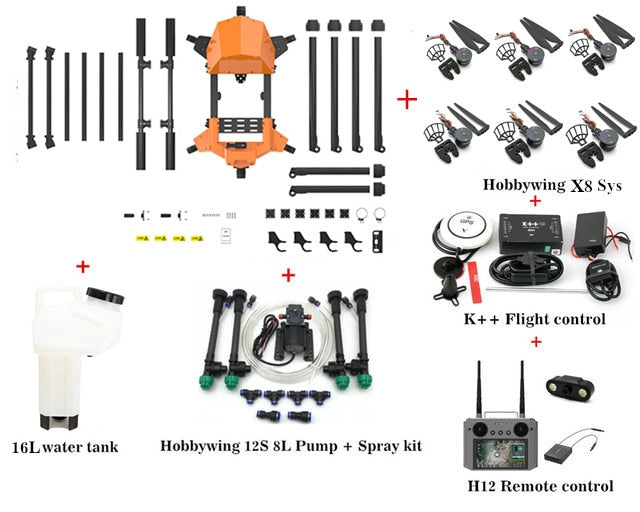 +

Hobbywing X8 Sys

+

GPS

K++

K++ Flight control

+

+

+

16L water tank

Hobbywing 12S 8L Pump + Spray kit

H12 Remote control