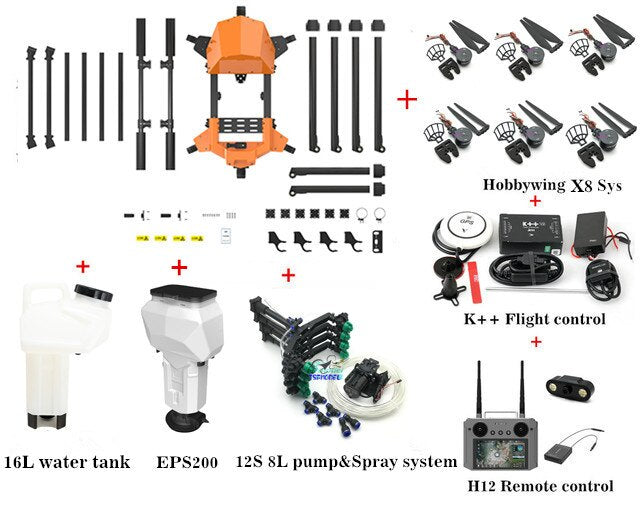 +

Hobbywing X8 Sys

+

GPS

K++

K++ Flight control

+

+ + +

16L water tank EPS200 12S 8L pump&Spray system

H12 Remote control